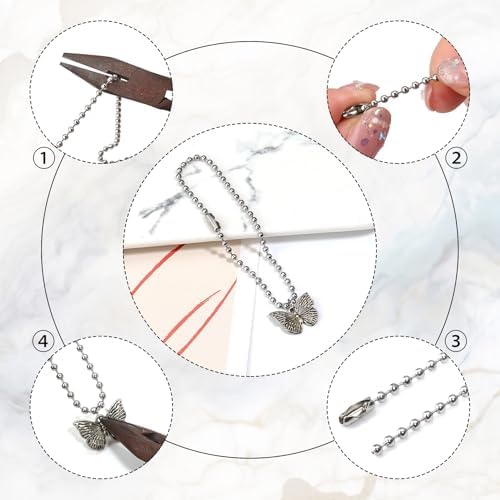 1

2

4

3